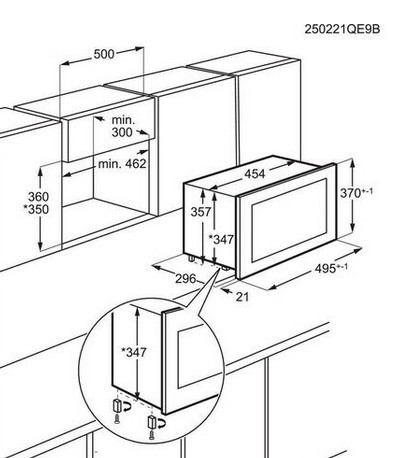 250221QE9B

500

min. 300

min. 462

360 *350

454

370$^{+-1}$

357

*347

296

495$^{+-1}$

21

*347